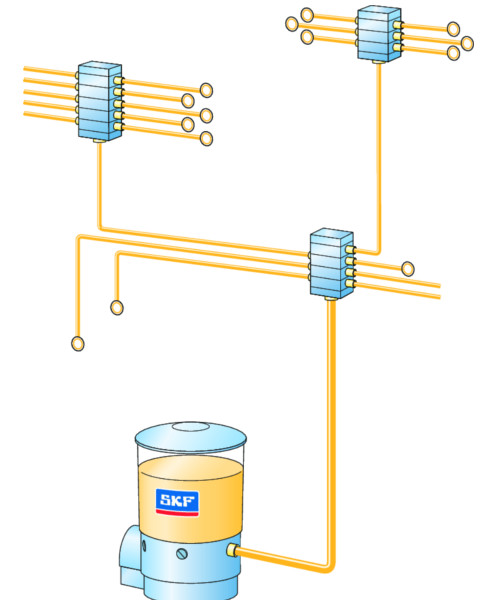 SKF